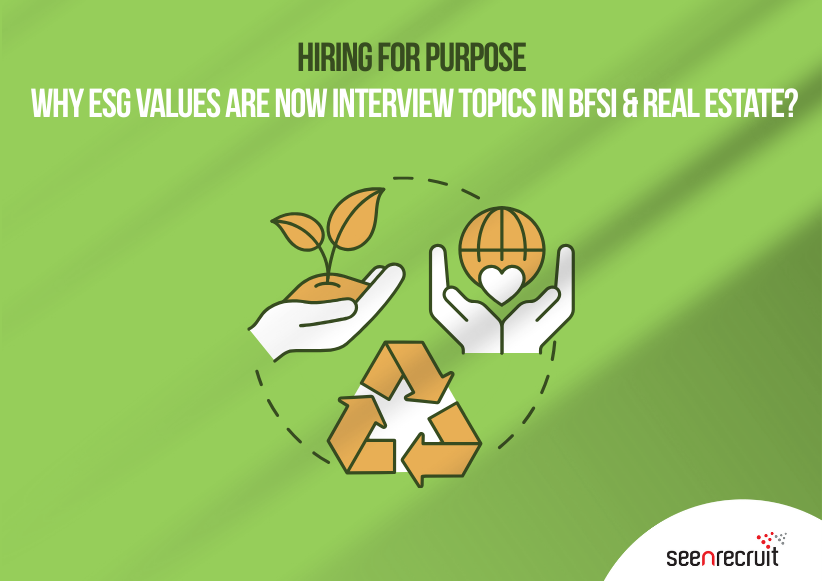 HIRING FOR PURPOSE
WHY ESG VALUES ARE NOW INTERVIEW TOPICS IN BFSI & REAL ESTATE?

seenrecruit